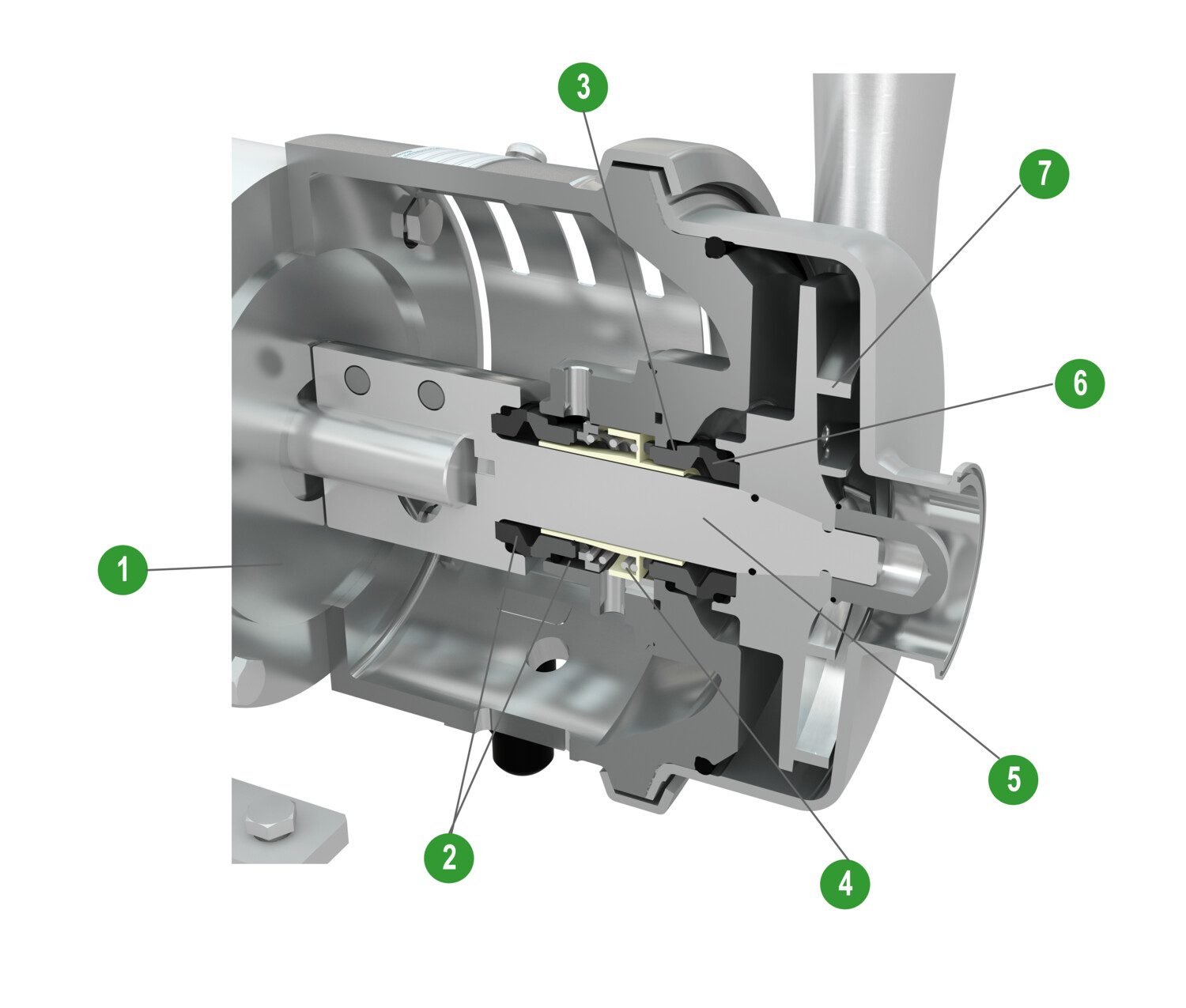 3
7
6
1
5
2
4